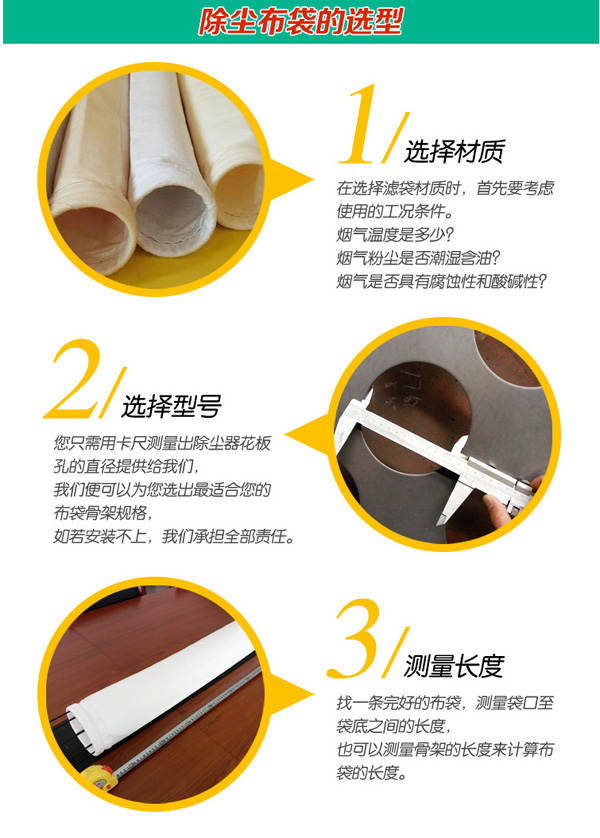 除尘布袋的选型

1/ 选择材质

在选择滤袋材质时，首先要考虑使用的工况条件。
烟气温度是多少?
烟气粉尘是否潮湿含油?
烟气是否具有腐蚀性和酸碱性?

2/ 选择型号

您只需用卡尺测量出除尘器花板孔的直径提供给我们，
我们便可以为您选出最适合您的布袋骨架规格，
如若安装不上，我们承担全部责任。

3/ 测量长度

找一条完好的布袋，测量袋口至袋底之间的长度，
也可以测量骨架的长度来计算布袋的长度。